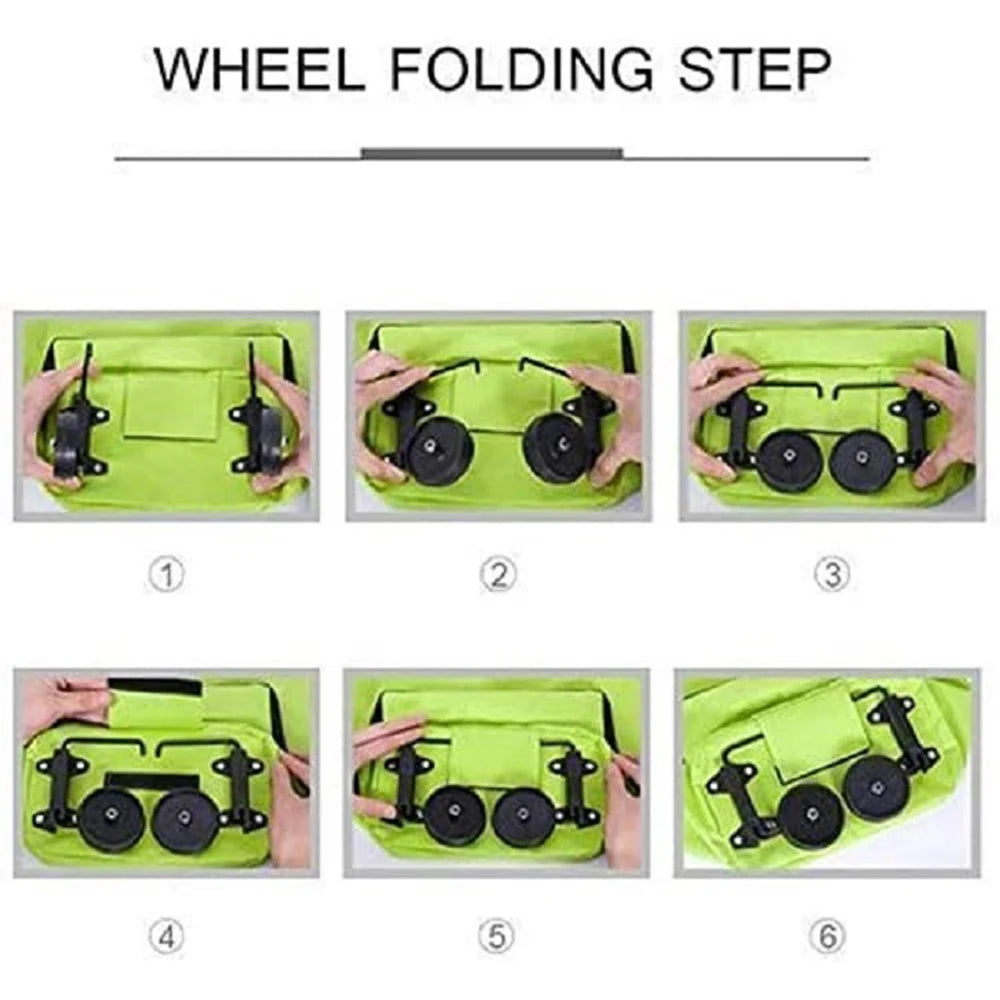 WHEEL FOLDING STEP

①

②

③

④

⑤

⑥