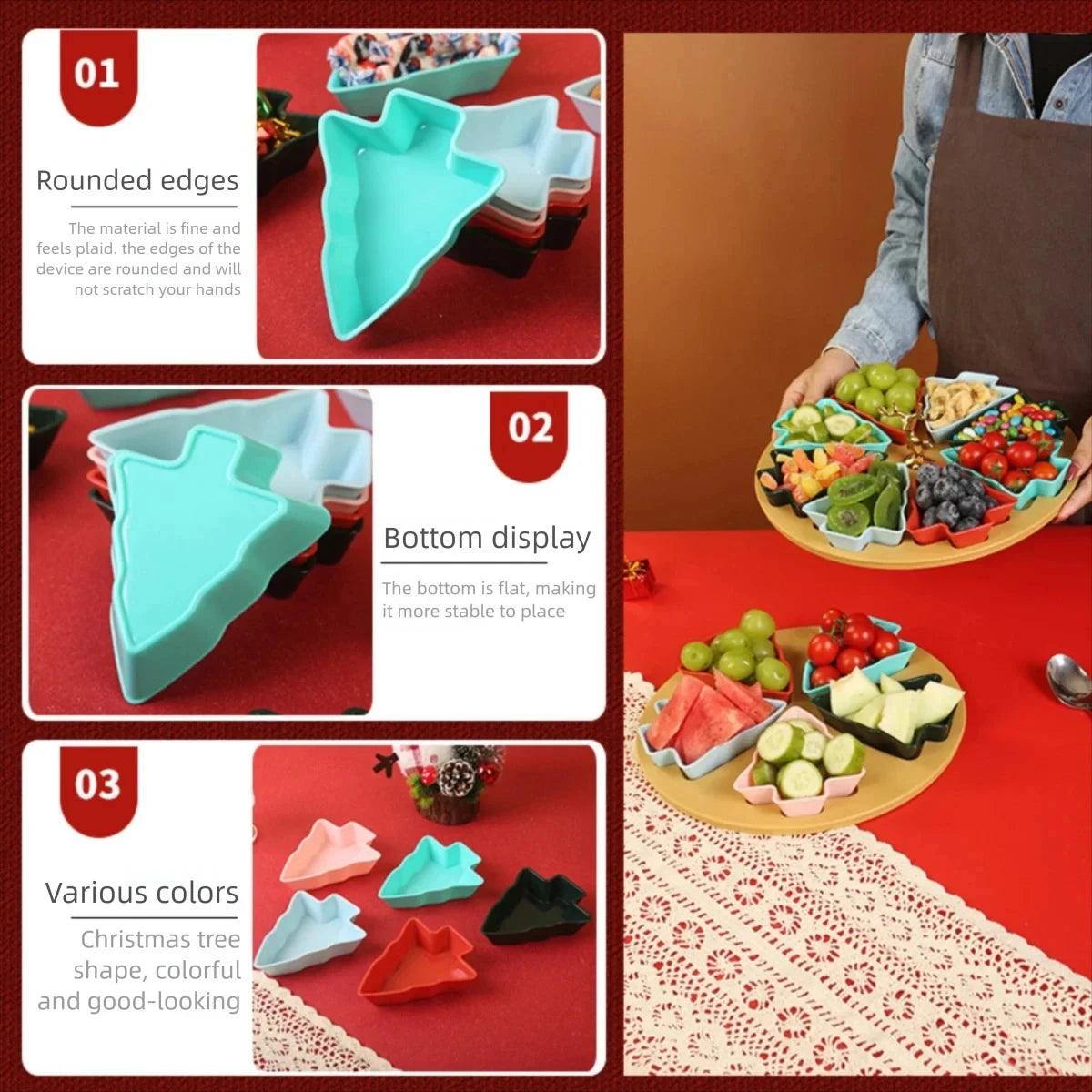 01

Rounded edges

The material is fine and feels plaid. the edges of the device are rounded and will not scratch your hands

02

Bottom display

The bottom is flat, making it more stable to place

03

Various colors

Christmas tree shape, colorful and good-looking