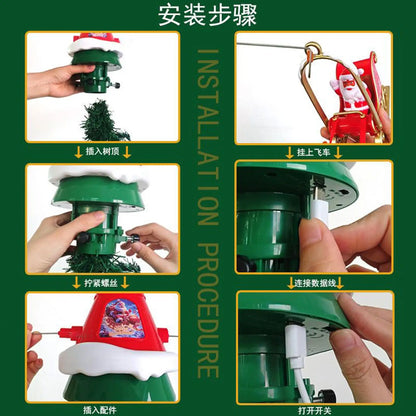 安装步骤

INSTALLATION PROCEDURE

插入树顶

拧紧螺丝

插入配件

挂上飞车

连接数据线

打开开关