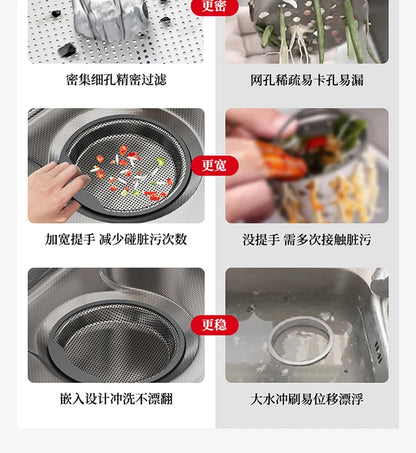 更密

密集细孔精密过滤

网孔稀疏易卡孔易漏

更宽

加宽提手 减少碰脏污次数

没提手 需多次接触脏污

更稳

嵌入设计冲洗不漂翻

大水冲刷易位移漂浮